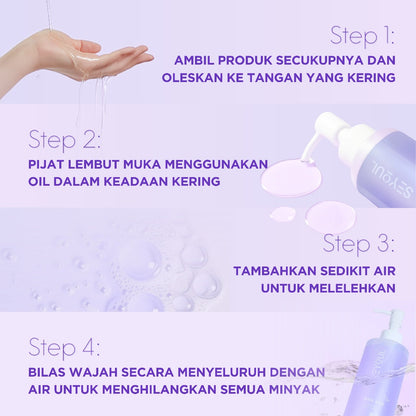 Step 1:
AMBIL PRODUK SECUKUPNYA DAN OLESKAN KE TANGAN YANG KERING

Step 2:
PIJAT LEMBUT MUKA MENGGUNAKAN OIL DALAM KEADAAN KERING

SEYOUL

Step 3:
TAMBAHKAN SEDIKIT AIR UNTUK MELELEHKAN

Step 4:
BILAS WAJAH SECARA MENYELURUH DENGAN AIR UNTUK MENGHILANGKAN SEMUA MINYAK